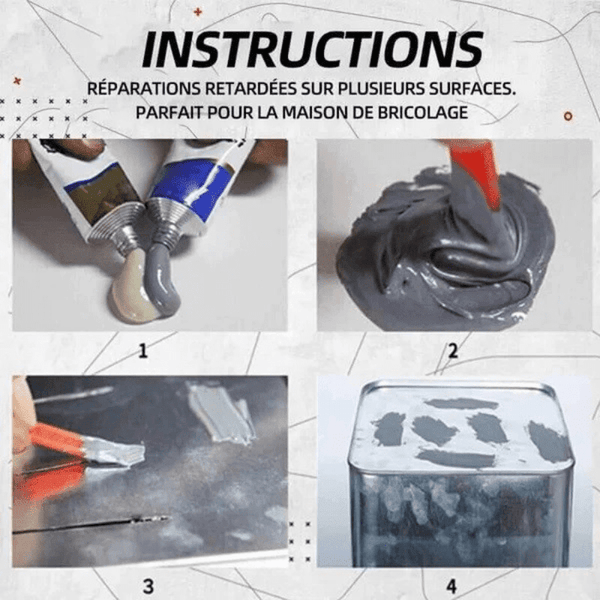 INSTRUCTIONS

RÉPARATIONS RETARDÉES SUR PLUSIEURS SURFACES. PARFAIT POUR LA MAISON DE BRICOLAGE

1

2

3

4